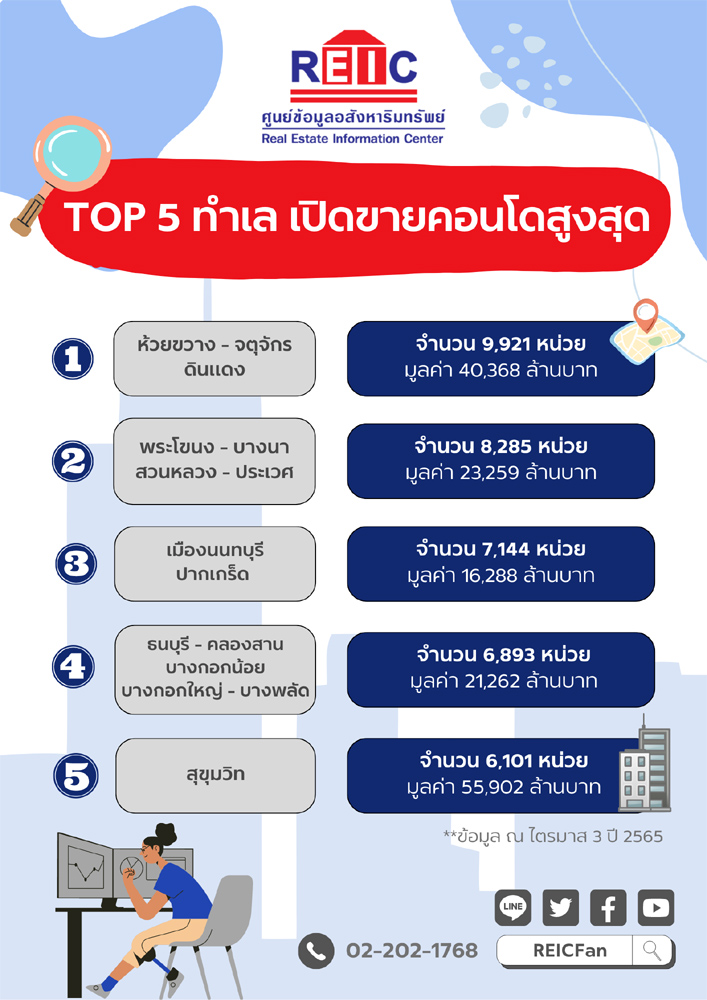 REIC
ศูนย์ข้อมูลอสังหาริมทรัพย์
Real Estate Information Center

TOP 5 ทำเล เปิดขายคอนโดสูงสุด

1
ห้วยขวาง - จตุจักร ดินแดง
จำนวน 9,921 หน่วย
มูลค่า 40,368 ล้านบาท

2
พระโขนง - บางนา สวนหลวง - ประเวศ
จำนวน 8,285 หน่วย
มูลค่า 23,259 ล้านบาท

3
เมืองนนทบุรี ปากเกร็ด
จำนวน 7,144 หน่วย
มูลค่า 16,288 ล้านบาท

4
ธนบุรี - คลองสาน บางกอกน้อย บางกอกใหญ่ - บางพลัด
จำนวน 6,893 หน่วย
มูลค่า 21,262 ล้านบาท

5
สุขุมวิท
จำนวน 6,101 หน่วย
มูลค่า 55,902 ล้านบาท

**ข้อมูล ณ ไตรมาส 3 ปี 2565

LINE

02-202-1768

REICFan