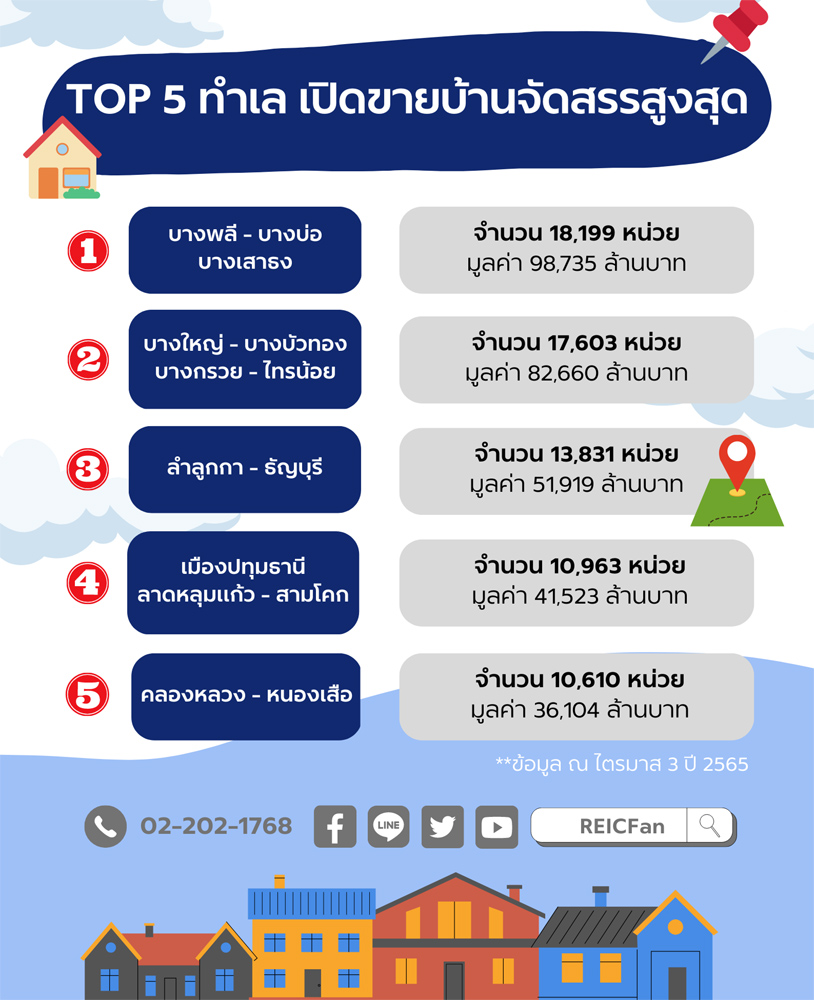 TOP 5 ทำเล เปิดขายบ้านจัดสรรสูงสุด

1
บางพลี - บางบ่อ บางเสาธง
จำนวน 18,199 หน่วย
มูลค่า 98,735 ล้านบาท

2
บางใหญ่ - บางบัวทอง บางกรวย - ไทรน้อย
จำนวน 17,603 หน่วย
มูลค่า 82,660 ล้านบาท

3
ลำลูกกา - ธัญบุรี
จำนวน 13,831 หน่วย
มูลค่า 51,919 ล้านบาท

4
เมืองปทุมธานี ลาดหลุมแก้ว - สามโคก
จำนวน 10,963 หน่วย
มูลค่า 41,523 ล้านบาท

5
คลองหลวง - หนองเสือ
จำนวน 10,610 หน่วย
มูลค่า 36,104 ล้านบาท

**ข้อมูล ณ ไตรมาส 3 ปี 2565

02-202-1768

LINE

REICFan