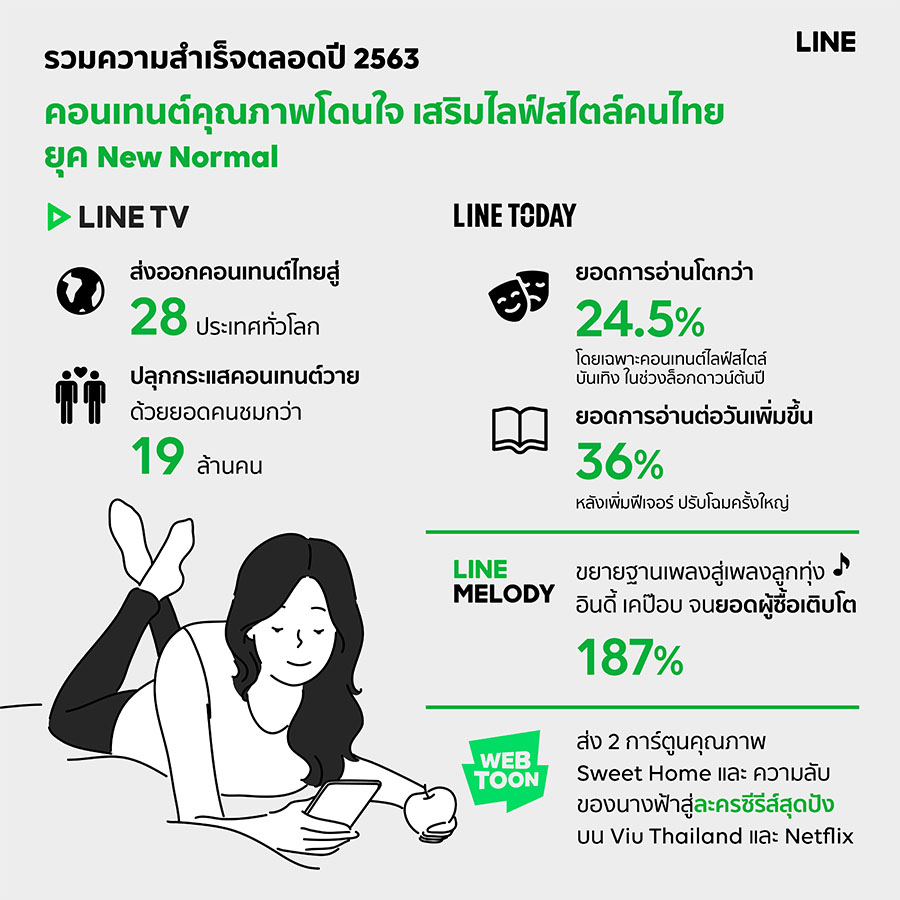 รวมความสำเร็จตลอดปี 2563

LINE

คอนเทนต์คุณภาพโดนใจ เสริมไลฟ์สไตล์คนไทย ยุค New Normal

LINE TV

ส่งออกคอนเทนต์ไทยสู่
28 ประเทศทั่วโลก

ปลุกกระแสคอนเทนต์วาย
ด้วยยอดคนชมกว่า
19 ล้านคน

LINE TODAY

ยอดการอ่านโตกว่า
24.5%
โดยเฉพาะคอนเทนต์ไลฟ์สไตล์ บันเทิง ในช่วงล็อกดาวน์ต้นปี

ยอดการอ่านต่อวันเพิ่มขึ้น
36%
หลังเพิ่มฟีเจอร์ ปรับโฉมครั้งใหญ่

LINE MELODY

ขยายฐานเพลงสู่เพลงลูกทุ่ง อินดี้ เคป๊อบ จนยอดผู้ซื้อเติบโต
187%

WEB TOON

ส่ง 2 การ์ตูนคุณภาพ Sweet Home และ ความลับของนางฟ้าสู่ละครซีรีส์สุดปัง บน Viu Thailand และ Netflix